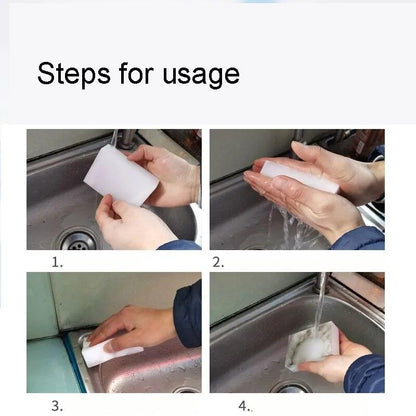 Steps for usage

1.

2.

3.

4..